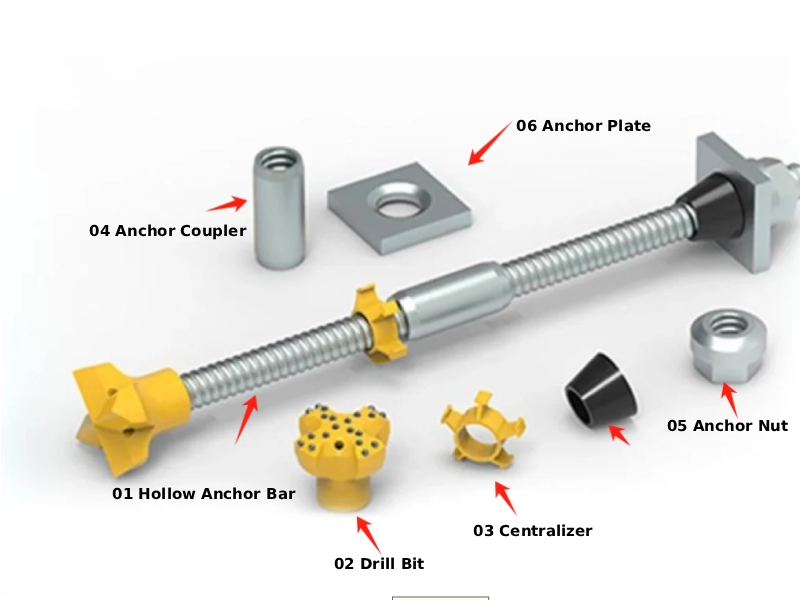 06 Anchor Plate

04 Anchor Coupler

05 Anchor Nut

01 Hollow Anchor Bar

03 Centralizer

02 Drill Bit